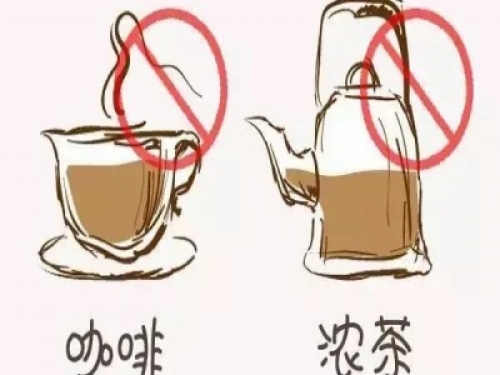 咖啡

浓茶