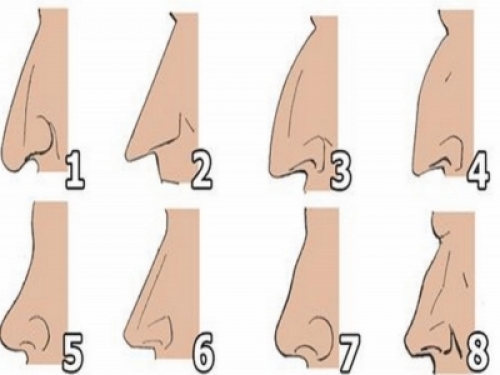 1 2 3 4

5 6 7 8